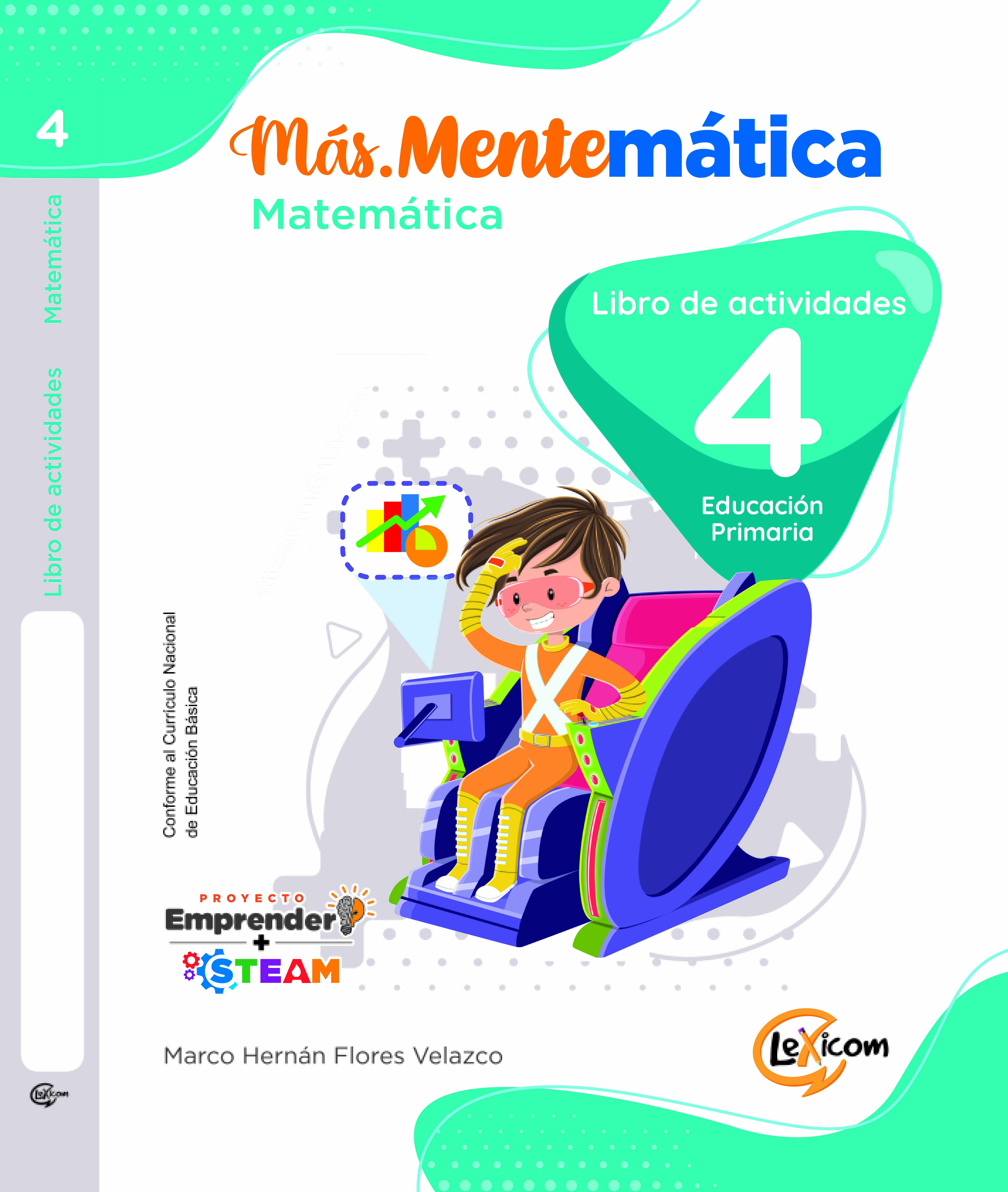 4

Matemática

Libro de actividades

Lexicom

Más.Mentemática

Matemática

Libro de actividades

4

Educación Primaria

Conforme al Currículo Nacional de Educación Básica

PROYECTO

Emprender

+

STEAM

Marco Hernán Flores Velazco

Lexicom