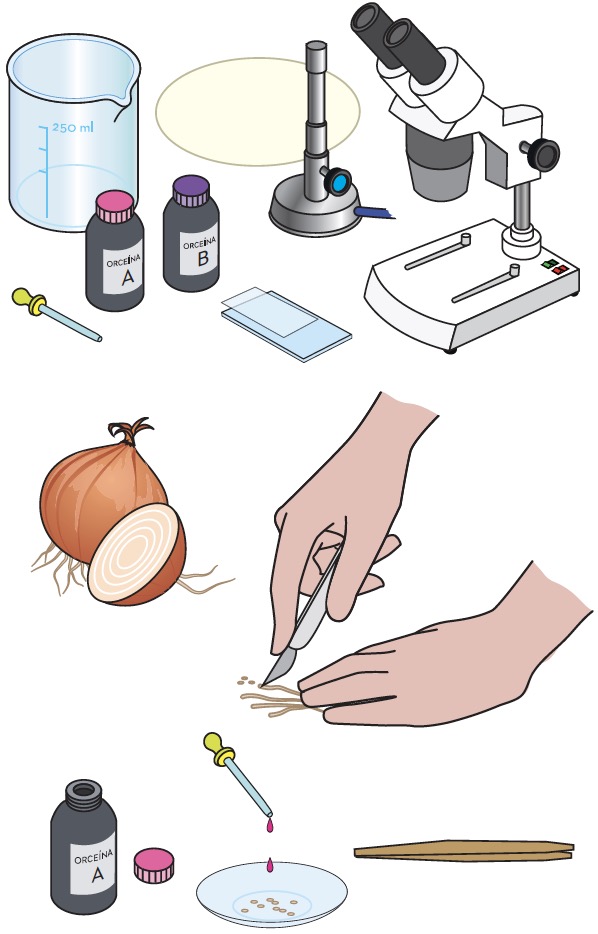 250 ml

ORCEÍNA
A

ORCEÍNA
B

ORCEÍNA
A